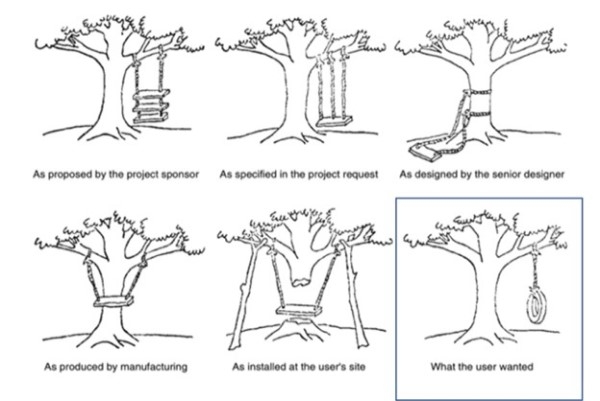 As proposed by the project sponsor

As specified in the project request

As designed by the senior designer

As produced by manufacturing

As installed at the user's site

What the user wanted