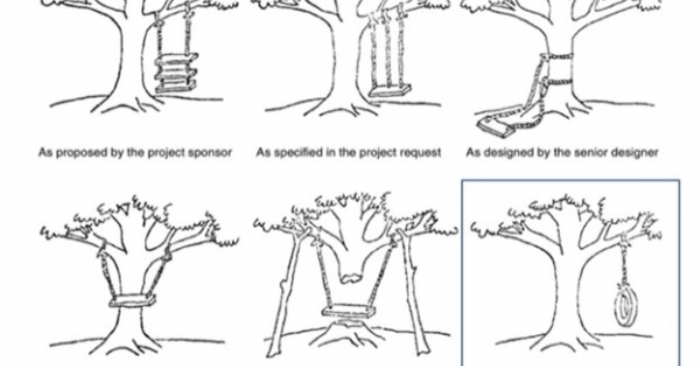 As proposed by the project sponsor

As specified in the project request

As designed by the senior designer